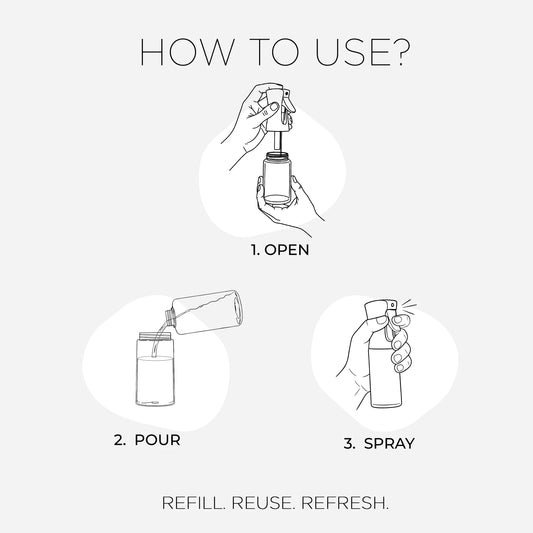 HOW TO USE?

1. OPEN

2. POUR

3. SPRAY

REFILL. REUSE. REFRESH.