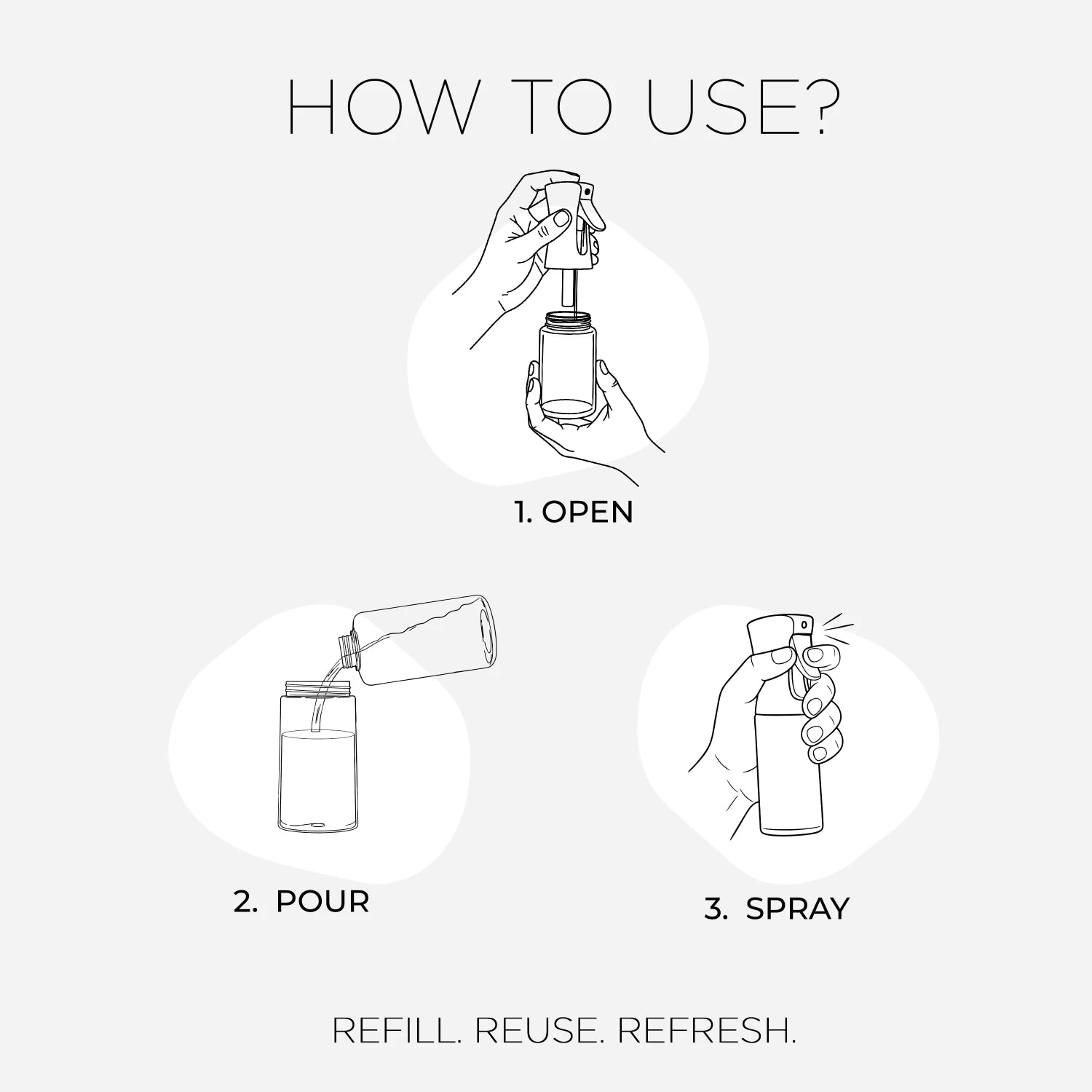 HOW TO USE?

1. OPEN

2. POUR

3. SPRAY

REFILL. REUSE. REFRESH.