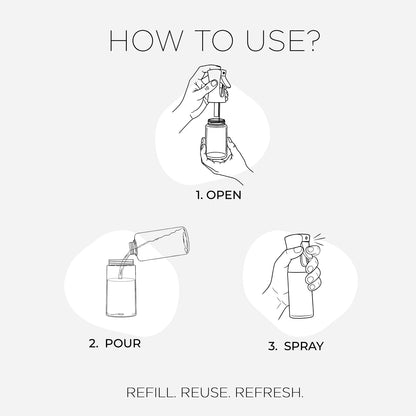 HOW TO USE?

1. OPEN

2. POUR

3. SPRAY

REFILL. REUSE. REFRESH.