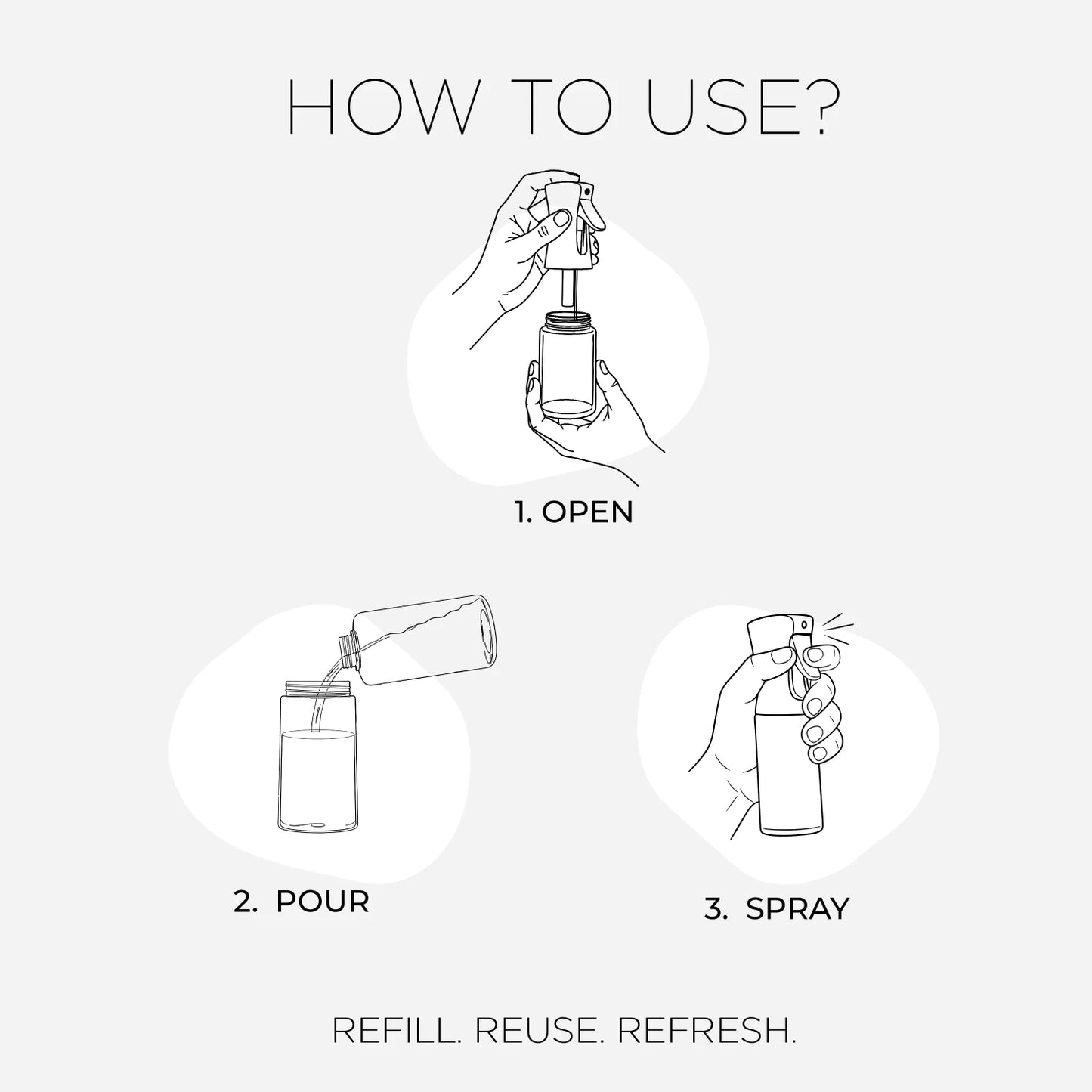 HOW TO USE?

1. OPEN

2. POUR

3. SPRAY

REFILL. REUSE. REFRESH.