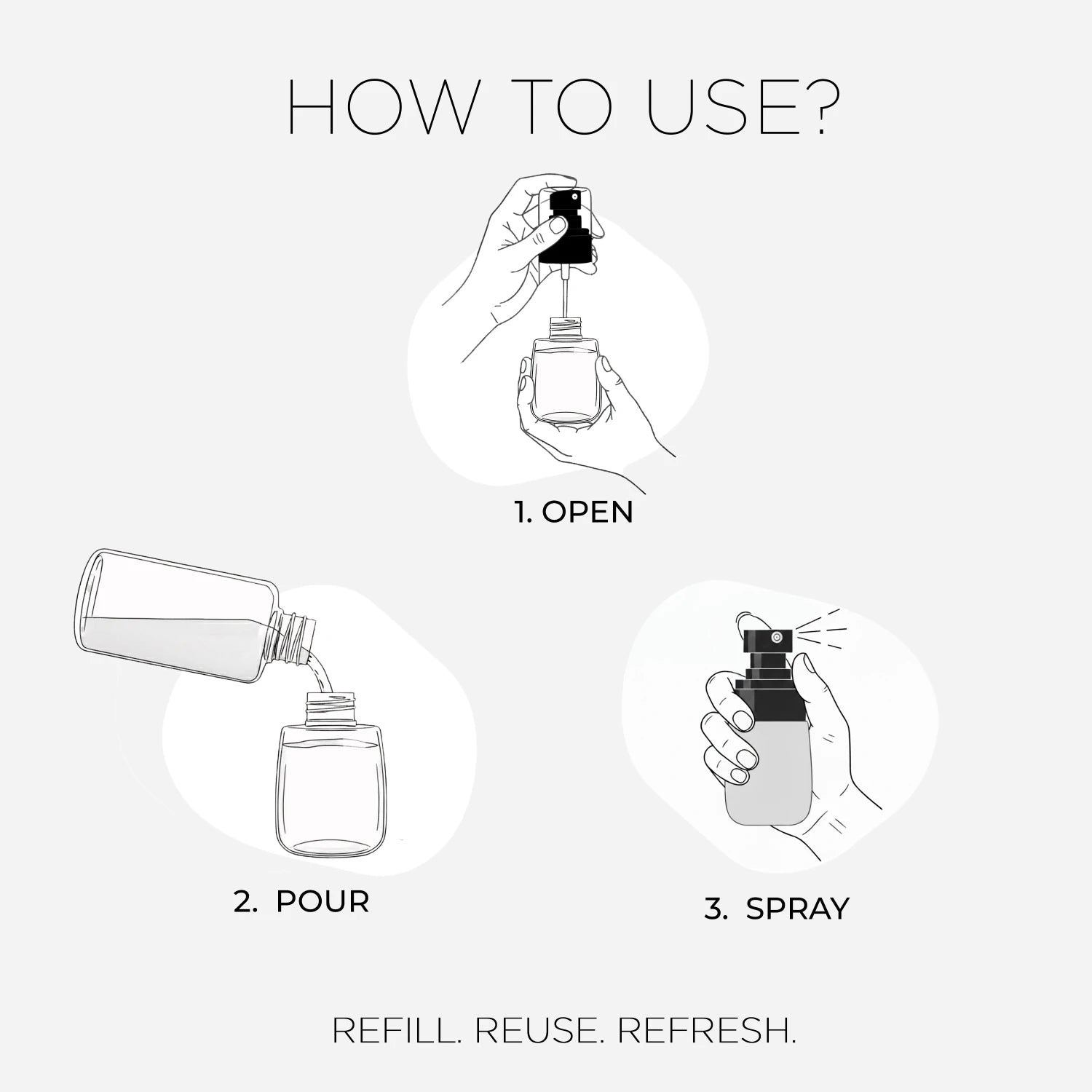 HOW TO USE?

1. OPEN

2. POUR

3. SPRAY

REFILL. REUSE. REFRESH.