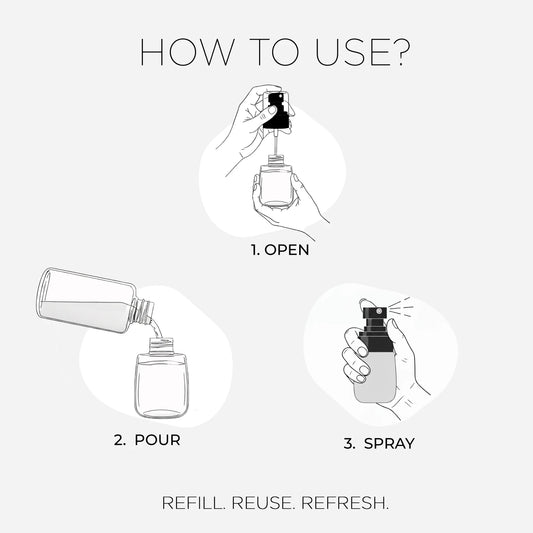 HOW TO USE?

1. OPEN

2. POUR

3. SPRAY

REFILL. REUSE. REFRESH.