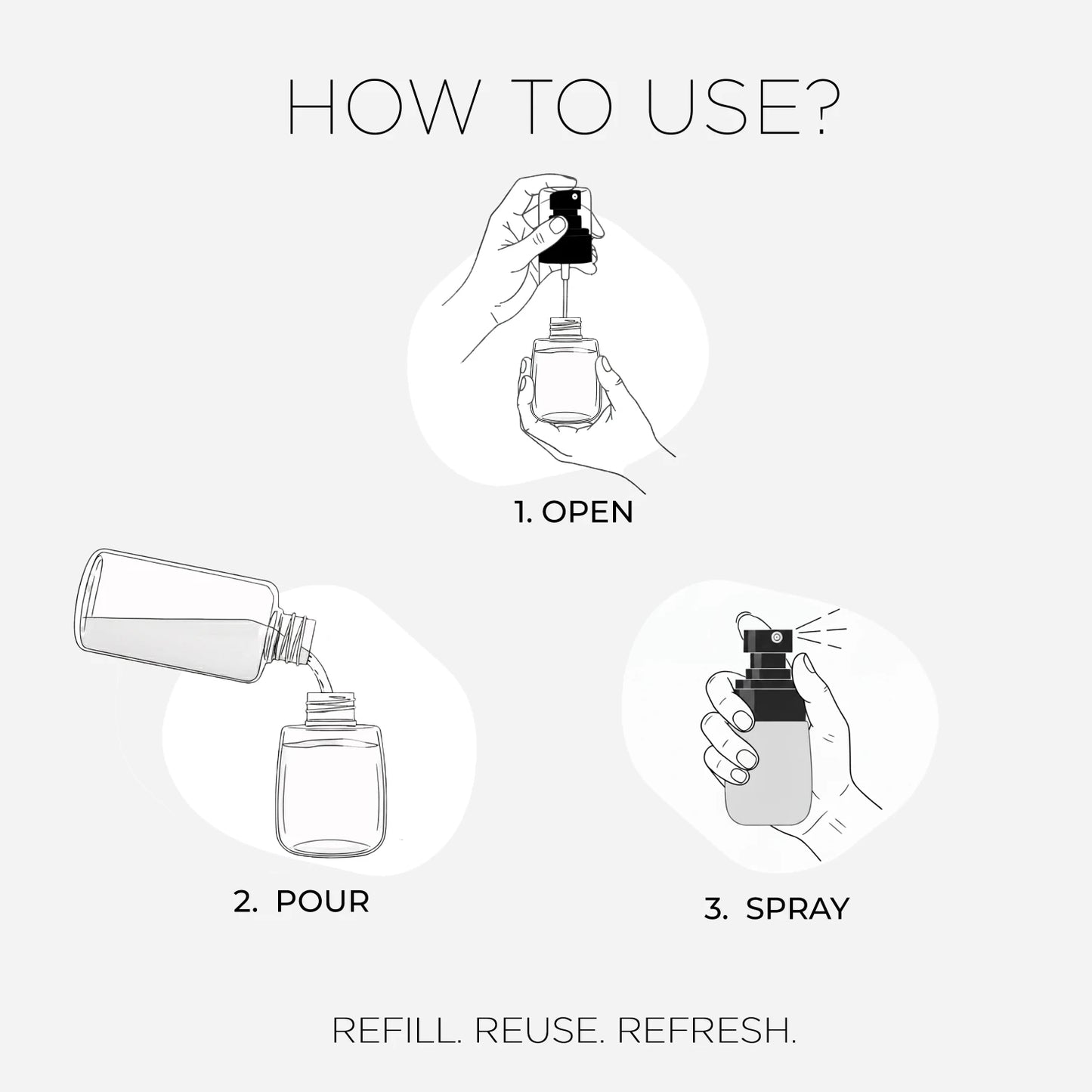 HOW TO USE?

1. OPEN

2. POUR

3. SPRAY

REFILL. REUSE. REFRESH.