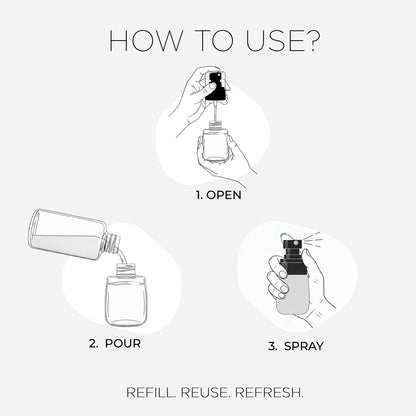 HOW TO USE?

1. OPEN

2. POUR

3. SPRAY

REFILL. REUSE. REFRESH.