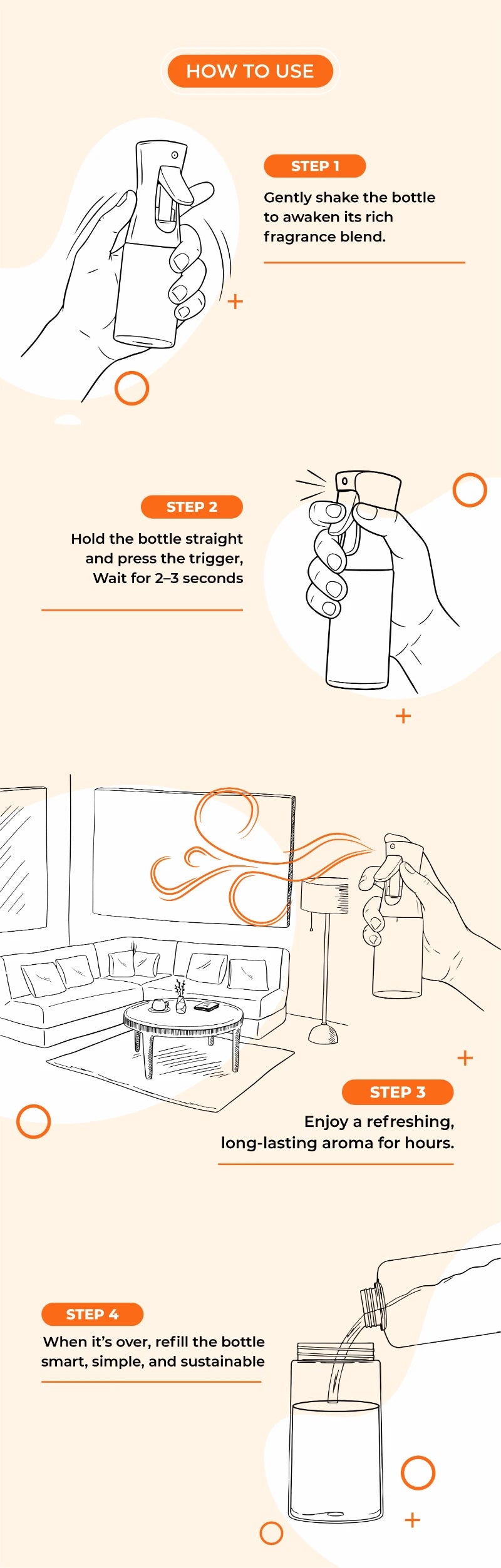 HOW TO USE

STEP 1

Gently shake the bottle to awaken its rich fragrance blend.

STEP 2

Hold the bottle straight and press the trigger, Wait for 2–3 seconds

STEP 3

Enjoy a refreshing, long-lasting aroma for hours.

STEP 4

When it's over, refill the bottle smart, simple, and sustainable