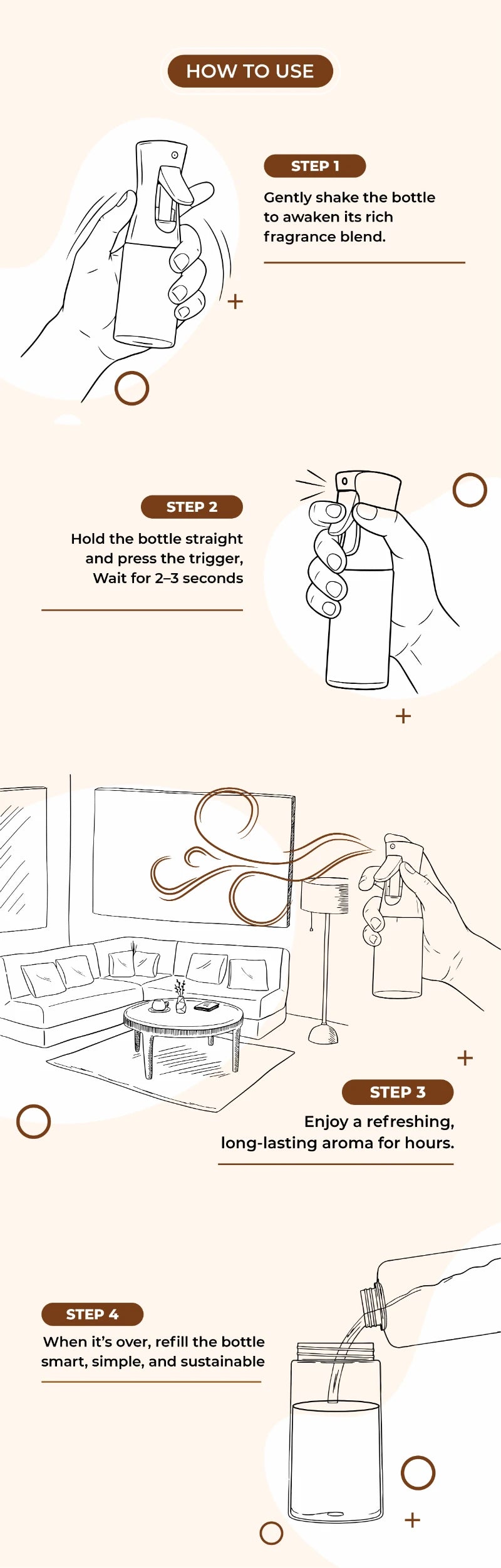 HOW TO USE

STEP 1

Gently shake the bottle to awaken its rich fragrance blend.

STEP 2

Hold the bottle straight and press the trigger, Wait for 2–3 seconds

STEP 3

Enjoy a refreshing, long-lasting aroma for hours.

STEP 4

When it's over, refill the bottle smart, simple, and sustainable